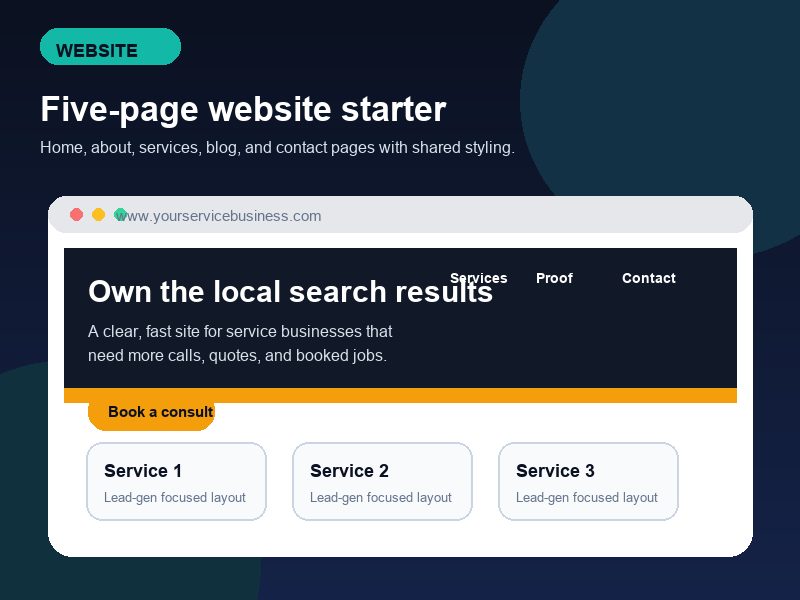 WEBSITE

Five-page website starter

Home, about, services, blog, and contact pages with shared styling.

www.yourservicebusiness.com

Services Proof Contact

Own the local search results

A clear, fast site for service businesses that need more calls, quotes, and booked jobs.

Book a consult

Service 1
Lead-gen focused layout

Service 2
Lead-gen focused layout

Service 3
Lead-gen focused layout